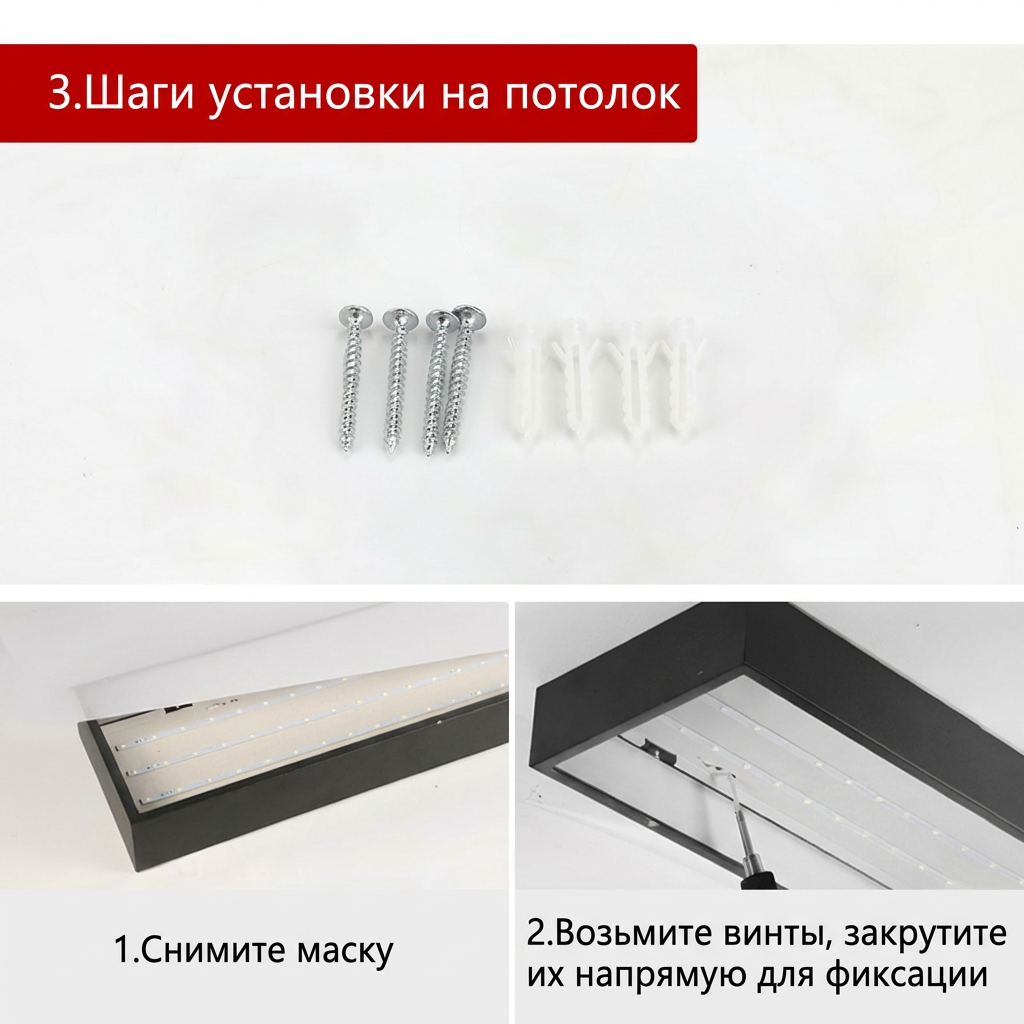 3.Шаги установки на потолок

1.Снимите маску

2.Возьмите винты, закрутите их напрямую для фиксации