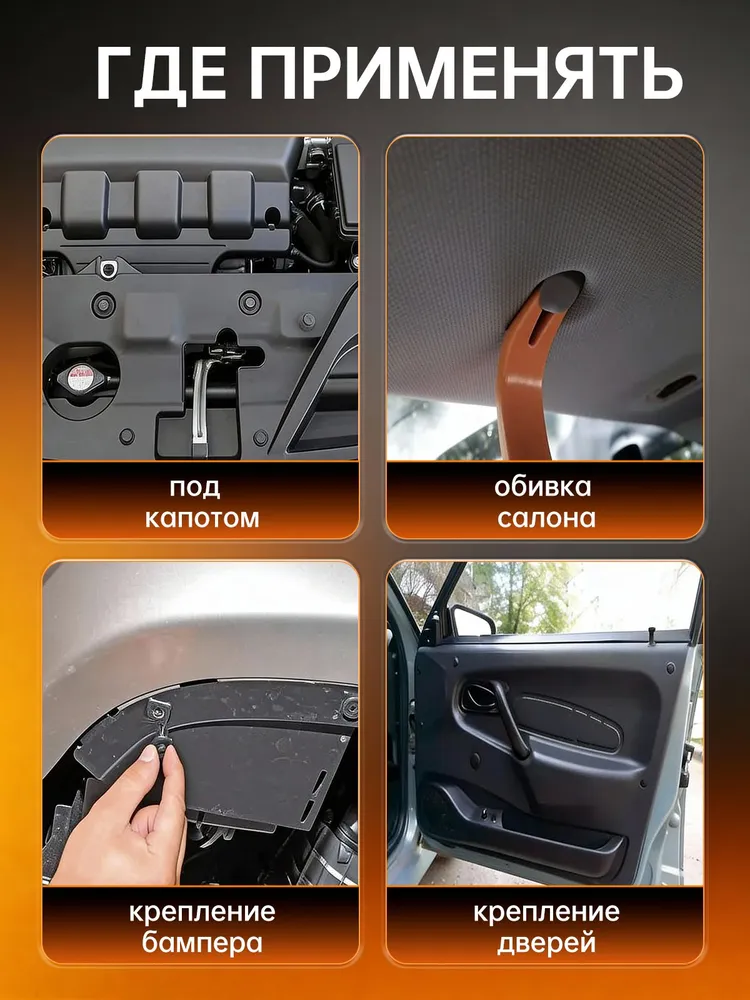 ГДЕ ПРИМЕНЯТЬ

под капотом

обивка салона

крепление бампера

крепление дверей