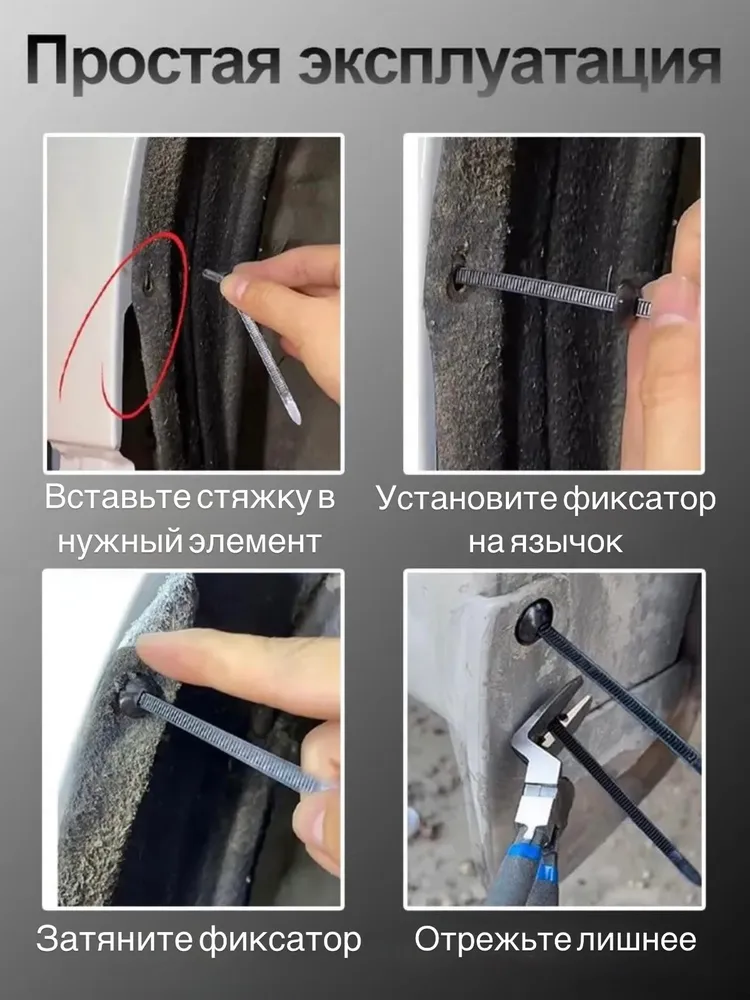 Простая эксплуатация

Вставьте стяжку в нужный элемент

Установите фиксатор на язычок

Затяните фиксатор

Отрежьте лишнее