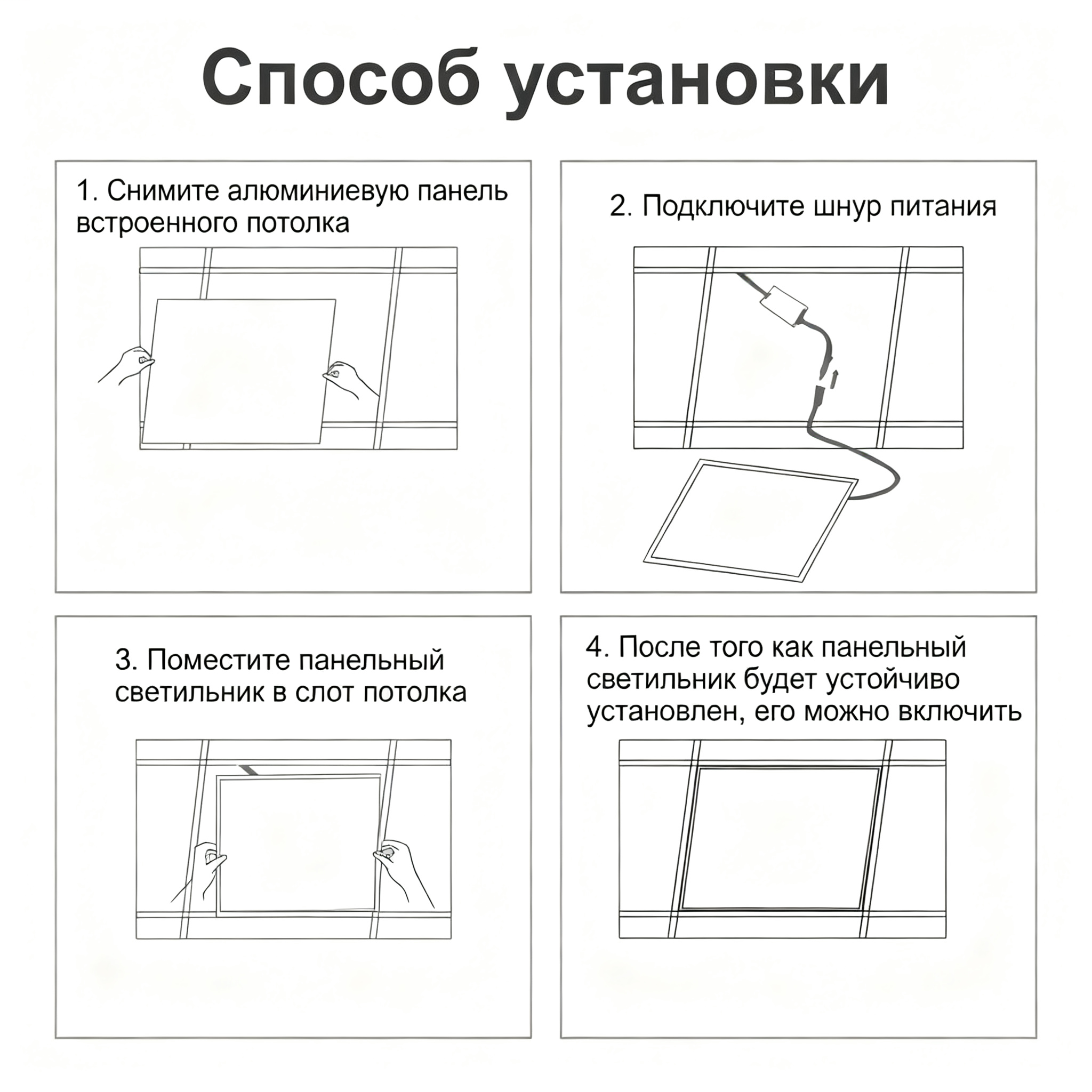 Способ установки

1. Снимите алюминиевую панель встроенного потолка

2. Подключите шнур питания

3. Поместите панельный светильник в слот потолка

4. После того как панельный светильник будет устойчиво установлен, его можно включить