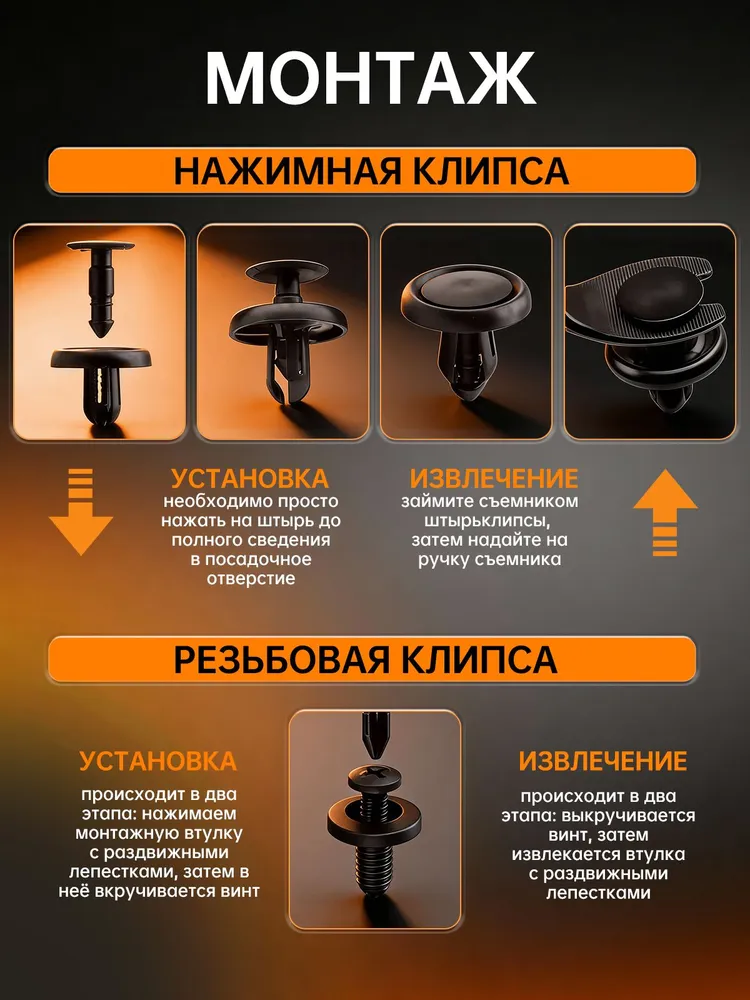 МОНТАЖ

НАЖИМНАЯ КЛИПСА

УСТАНОВКА
необходимо просто нажать на штырь до полного сведения в посадочное отверстие

ИЗВЛЕЧЕНИЕ
займите съемником штырьклипсы, затем надайте на ручку съемника

РЕЗЬБОВАЯ КЛИПСА

УСТАНОВКА
происходит в два этапа: нажимаем монтажную втулку с раздвижными лепестками, затем в неё вкручивается винт

ИЗВЛЕЧЕНИЕ
происходит в два этапа: выкручивается винт, затем извлекается втулка с раздвижными лепестками