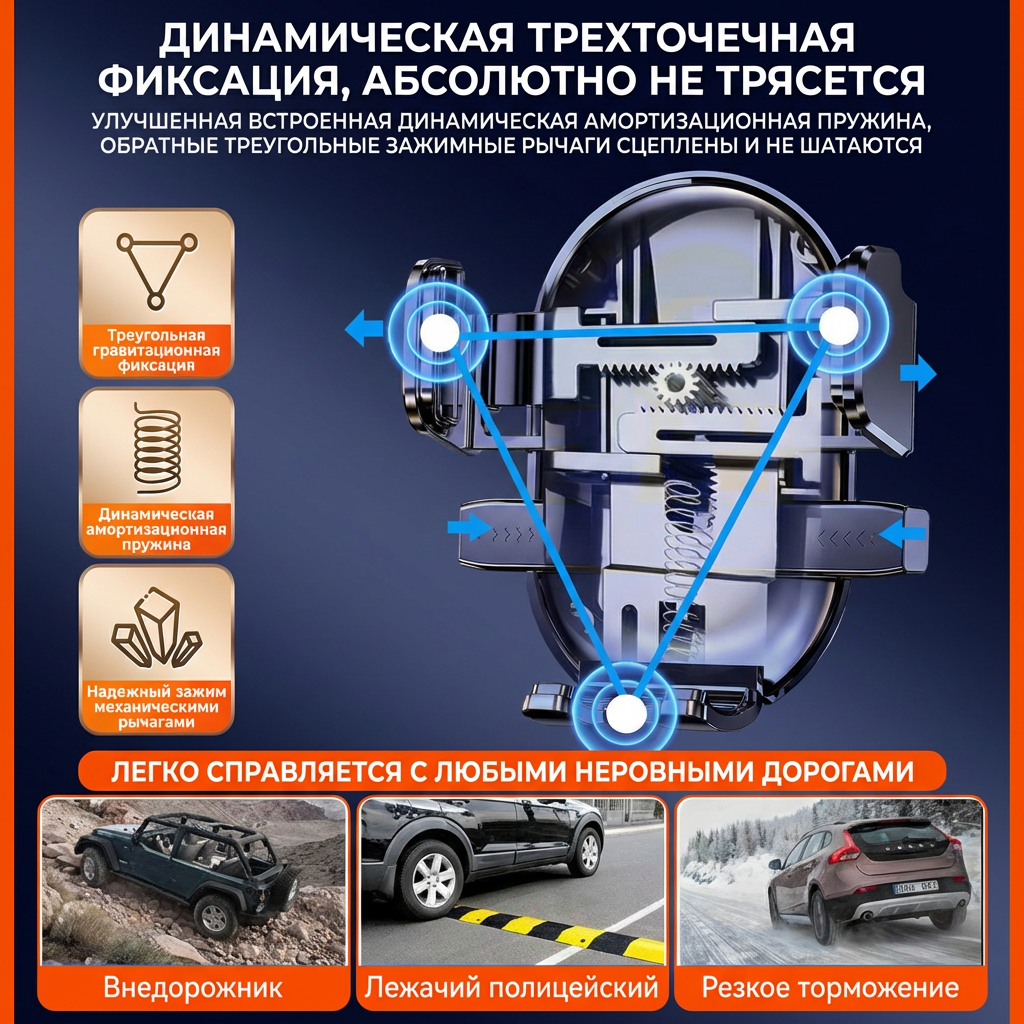 ДИНАМИЧЕСКАЯ ТРЕХТОЧЕЧНАЯ ФИКСАЦИЯ, АБСОЛЮТНО НЕ ТРЯСЕТСЯ

УЛУЧШЕННАЯ ВСТРОЕННАЯ ДИНАМИЧЕСКАЯ АМОРТИЗАЦИОННАЯ ПРУЖИНА, ОБРАТНЫЕ ТРЕУГОЛЬНЫЕ ЗАЖИМНЫЕ РЫЧАГИ СЦЕПЛЕНЫ И НЕ ШАТАЮТСЯ

Треугольная гравитационная фиксация

Динамическая амортизационная пружина

Надежный зажим механическими рычагами

ЛЕГКО СПРАВЛЯЕТСЯ С ЛЮБЫМИ НЕРОВНЫМИ ДОРОГАМИ

Внедорожник

Лежачий полицейский

Резкое торможение