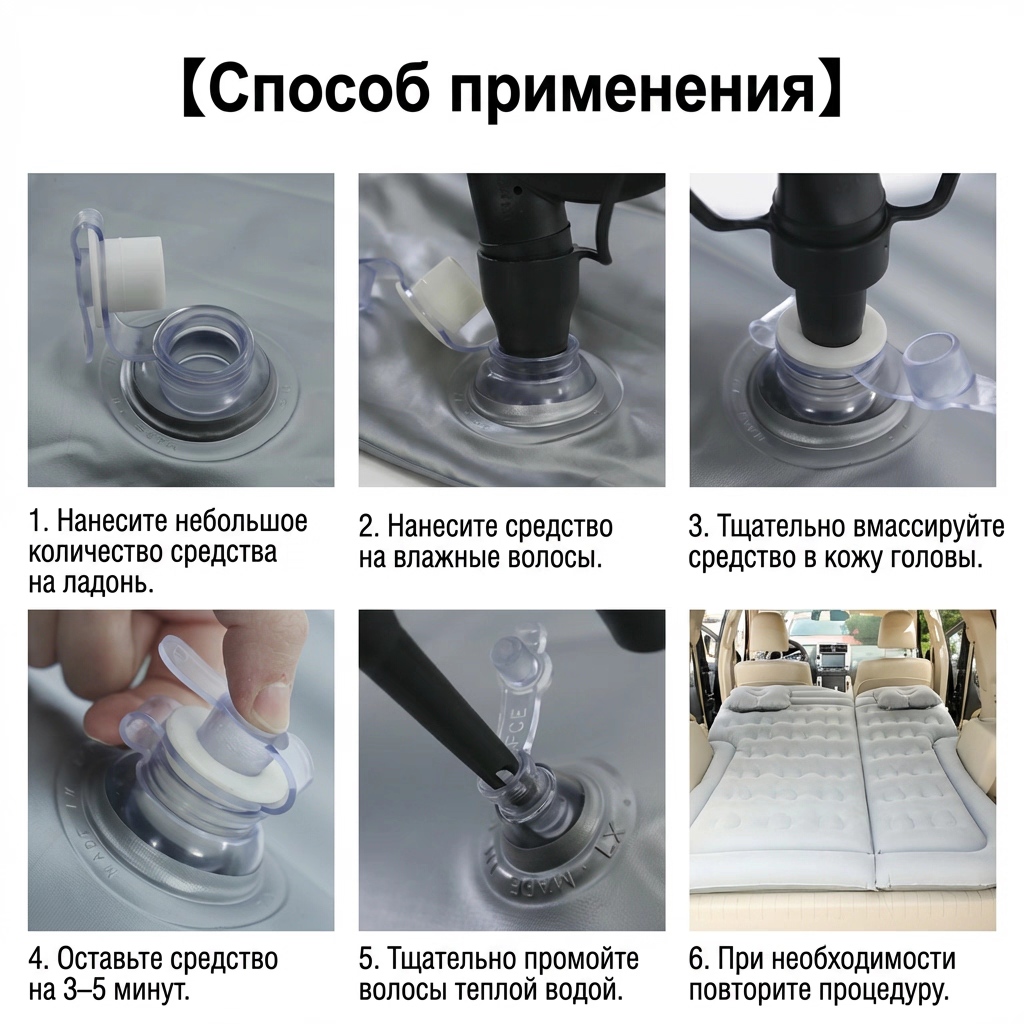 【Способ применения】

1. Нанесите небольшое количество средства на ладонь.

2. Нанесите средство на влажные волосы.

3. Тщательно вмассируйте средство в кожу головы.

4. Оставьте средство на 3–5 минут.

5. Тщательно промойте волосы теплой водой.

6. При необходимости повторите процедуру.